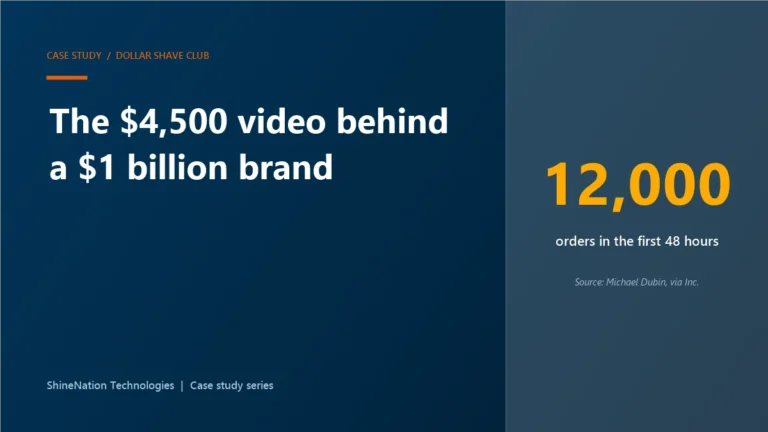 CASE STUDY / DOLLAR SHAVE CLUB

The \$4,500 video behind a \$1 billion brand

12,000

orders in the first 48 hours

Source: Michael Dubin, via Inc.

ShineNation Technologies | Case study series